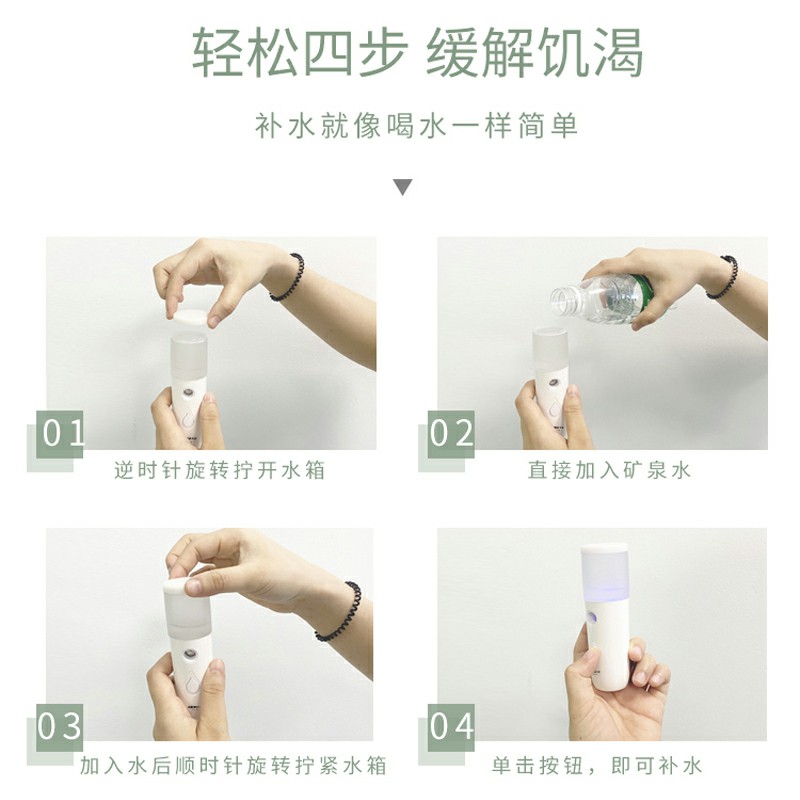 轻松四步 缓解饥渴

补水就像喝水一样简单

01
逆时针旋转拧开水箱

02
直接加入矿泉水

03
加入水后顺时针旋转拧紧水箱

04
单击按钮，即可补水