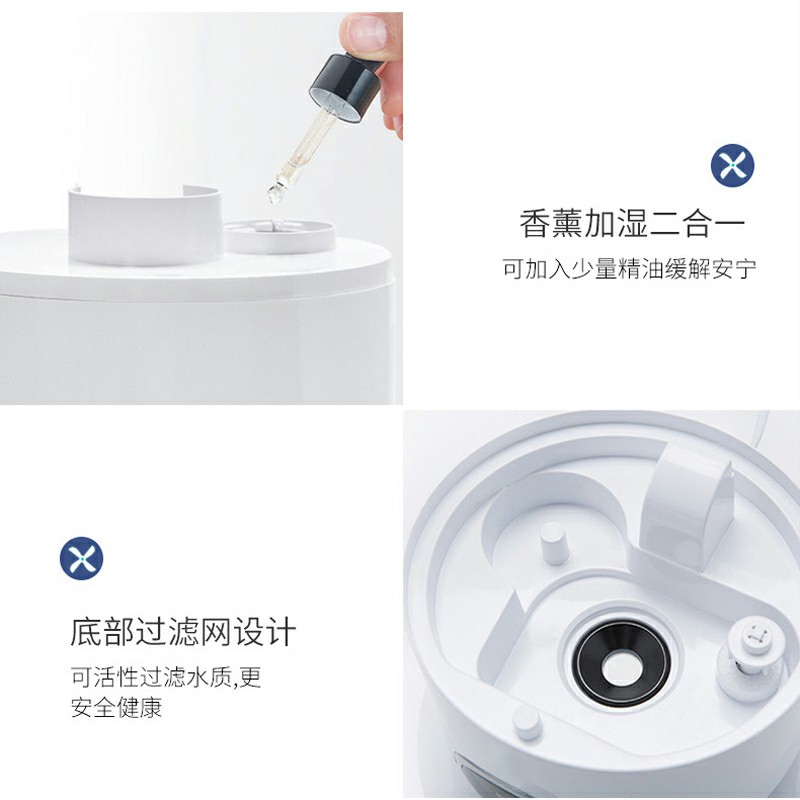 香薰加湿二合一
可加入少量精油缓解安宁

底部过滤网设计
可活性过滤水质,更安全健康