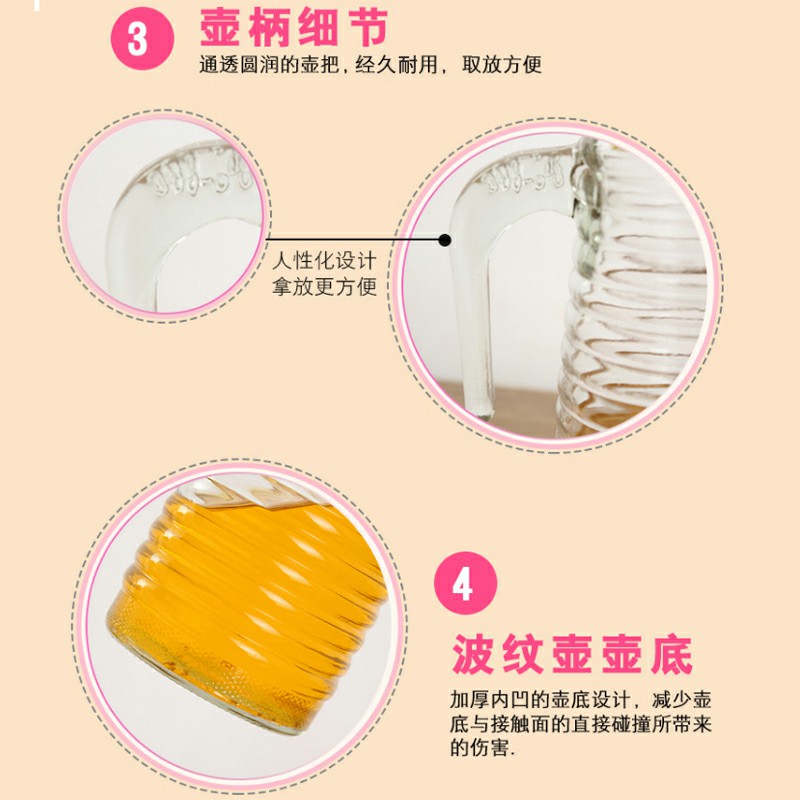 3 壶柄细节

通透圆润的壶把，经久耐用，取放方便

人性化设计
拿放更方便

4

波纹壶壶底

加厚内凹的壶底设计，减少壶底与接触面的直接碰撞所带来的伤害.